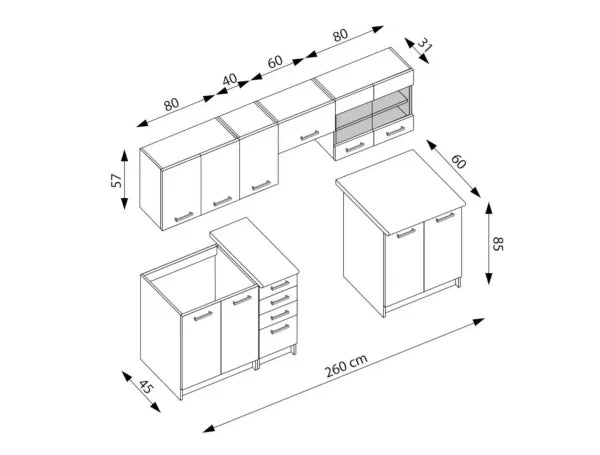 80
40
60
80
31
57
60
85
45
260 cm